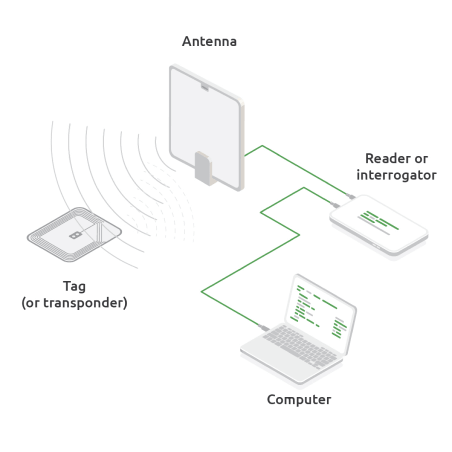 Antenna

Reader or interrogator

Tag
(or transponder)

Computer